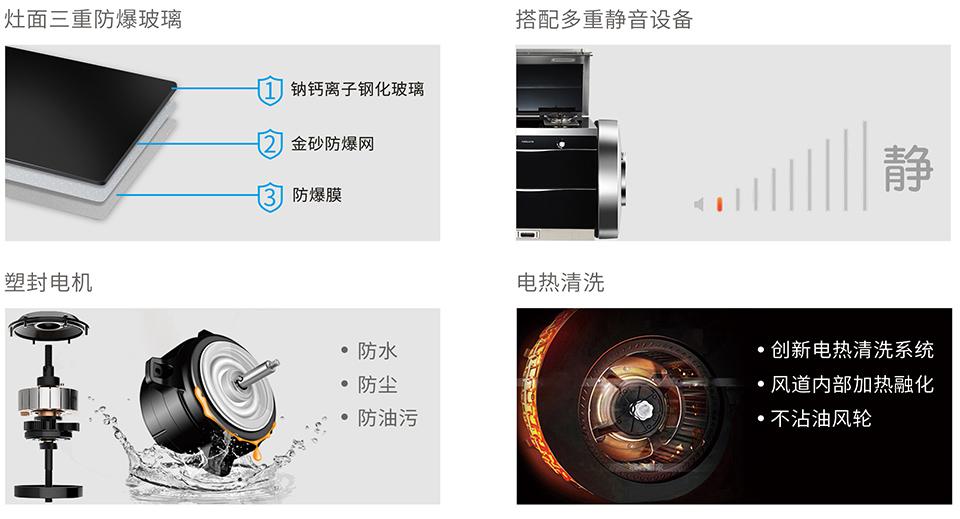 灶面三重防爆玻璃

1 钠钙离子钢化玻璃

2 金砂防爆网

3 防爆膜

搭配多重静音设备

静

塑封电机

• 防水
• 防尘
• 防油污

电热清洗

• 创新电热清洗系统
• 风道内部加热融化
• 不沾油风轮